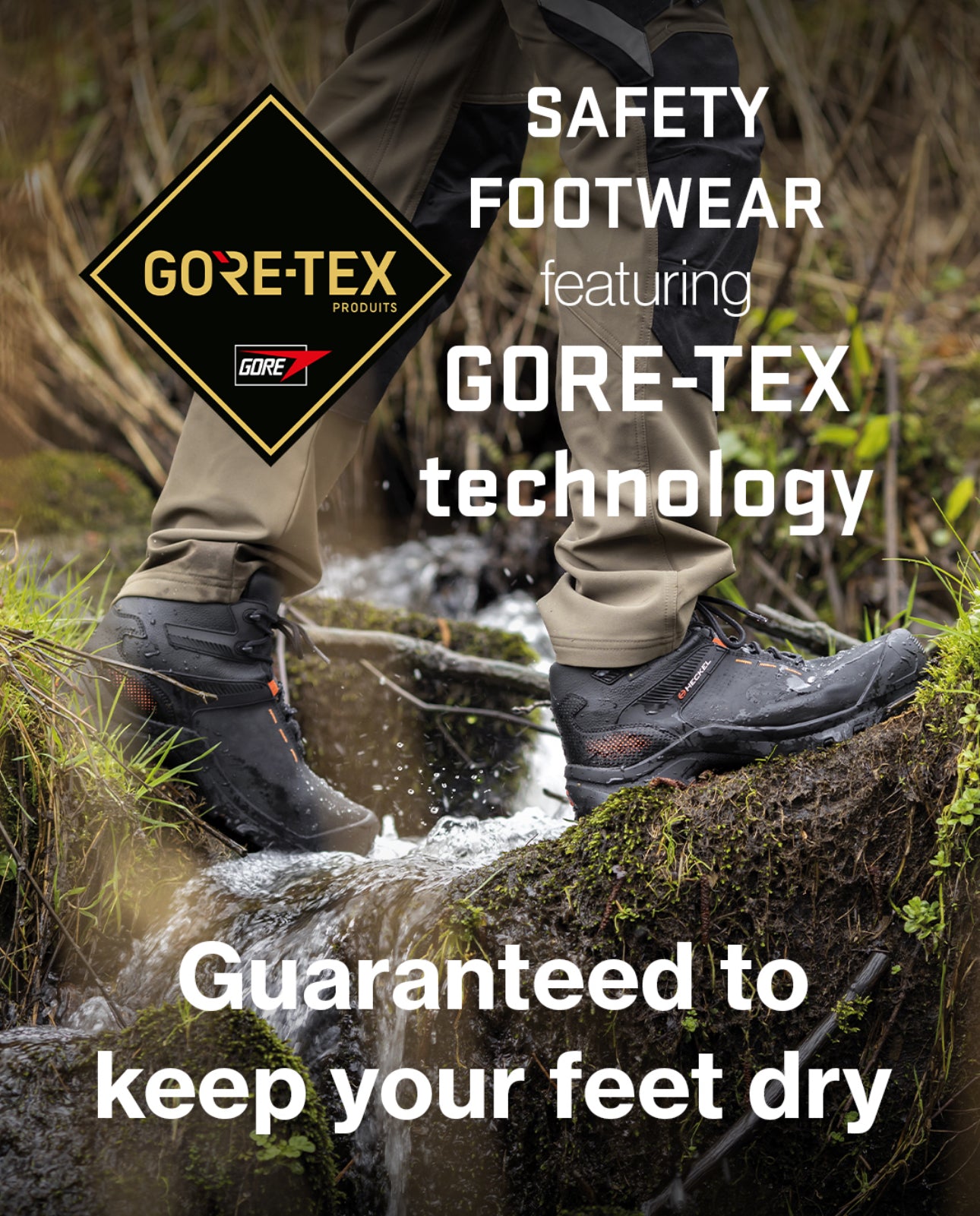 GORE-TEX
PRODUITS
GORE

SAFETY FOOTWEAR featuring GORE-TEX technology

HECKEL

Guaranteed to keep your feet dry